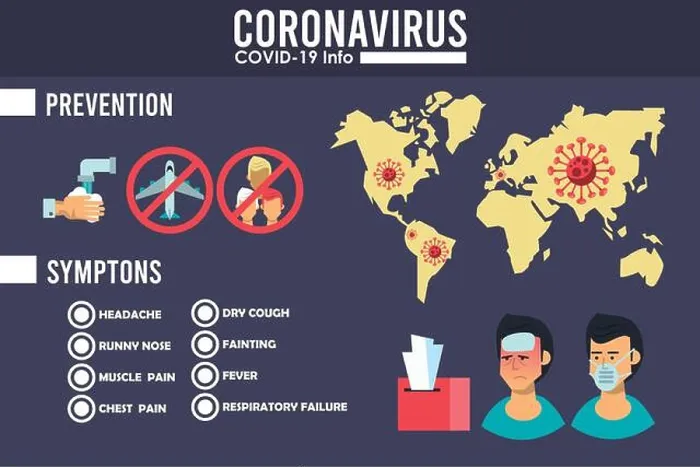 CORONAVIRUS
COVID-19 Info

PREVENTION

SYMPTONS

HEADACHE
RUNNY NOSE
MUSCLE PAIN
CHEST PAIN

DRY COUGH
FAINTING
FEVER
RESPIRATORY FAILURE