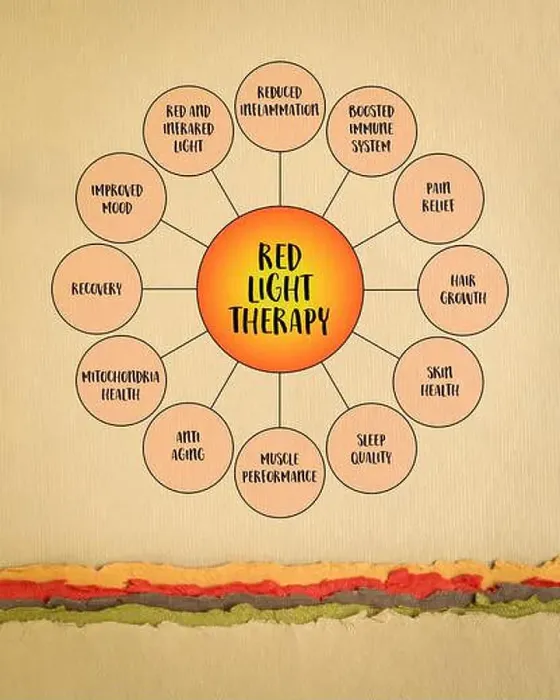 RED LIGHT THERAPY

REDUCED INFLAMMATION

BOOSTED IMMUNE SYSTEM

PAIN RELIEF

HAIR GROWTH

SKIN HEALTH

SLEEP QUALITY

MUSCLE PERFORMANCE

ANTI AGING

MITOCHONDRIA HEALTH

RECOVERY

IMPROVED MOOD

RED AND INFRARED LIGHT